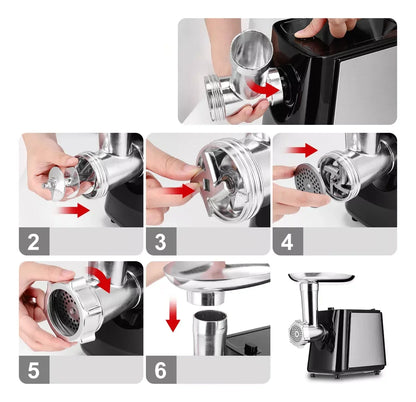 2

3

4

5

6